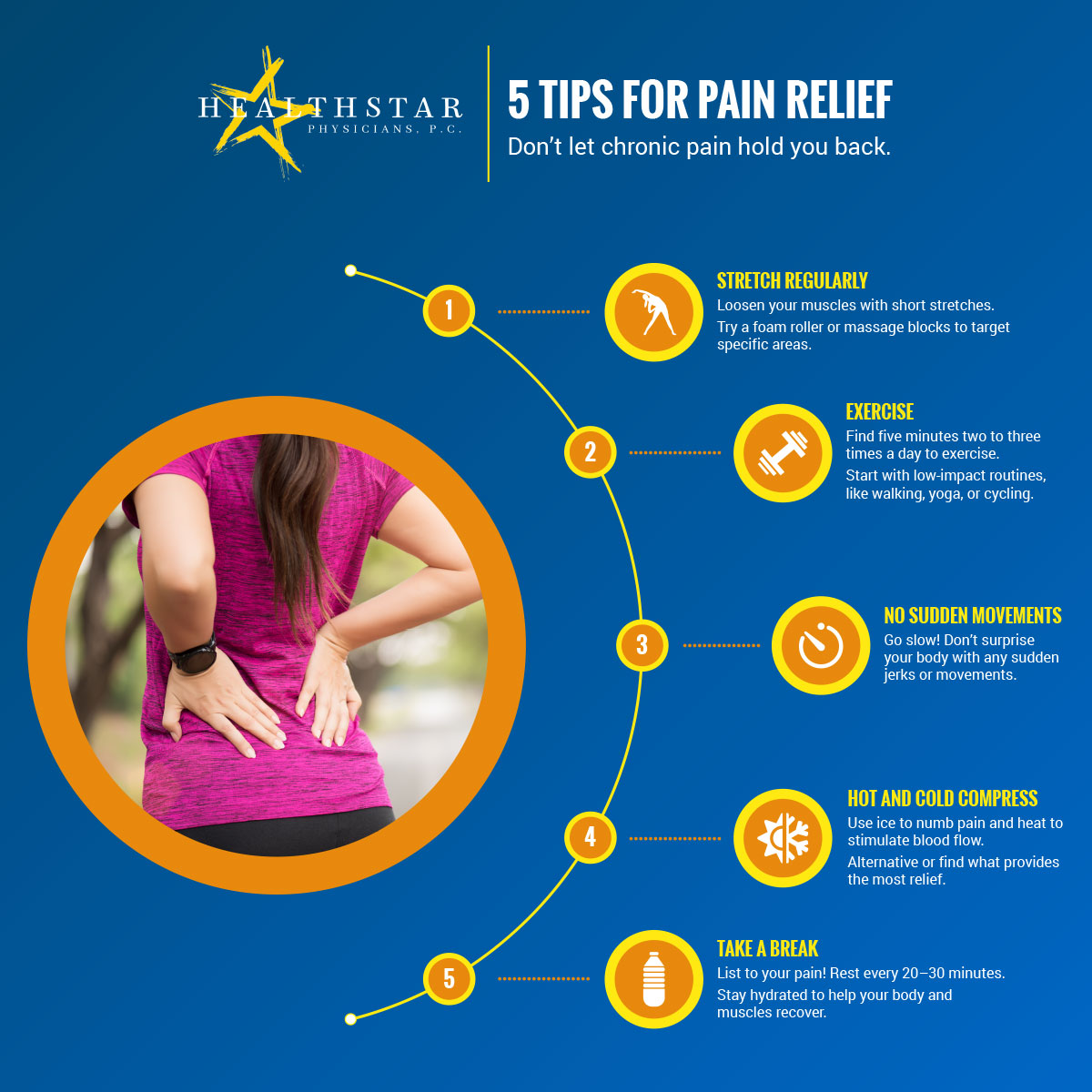 HEALTHSTAR
PHYSICIANS, P.C.

5 TIPS FOR PAIN RELIEF
Don't let chronic pain hold you back.

1

STRETCH REGULARLY
Loosen your muscles with short stretches.
Try a foam roller or massage blocks to target specific areas.

2

EXERCISE
Find five minutes two to three times a day to exercise.
Start with low-impact routines, like walking, yoga, or cycling.

3

NO SUDDEN MOVEMENTS
Go slow! Don't surprise your body with any sudden jerks or movements.

4

HOT AND COLD COMPRESS
Use ice to numb pain and heat to stimulate blood flow.
Alternative or find what provides the most relief.

5

TAKE A BREAK
List to your pain! Rest every 20–30 minutes.
Stay hydrated to help your body and muscles recover.