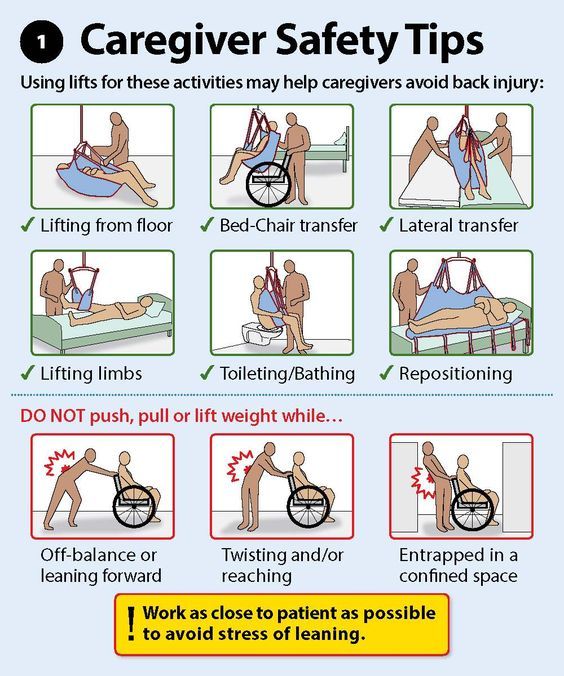 1 Caregiver Safety Tips

Using lifts for these activities may help caregivers avoid back injury:

✓ Lifting from floor
✓ Bed-Chair transfer
✓ Lateral transfer

✓ Lifting limbs
✓ Toileting/Bathing
✓ Repositioning

DO NOT push, pull or lift weight while…

Off-balance or leaning forward

Twisting and/or reaching

Entrapped in a confined space

! Work as close to patient as possible to avoid stress of leaning.