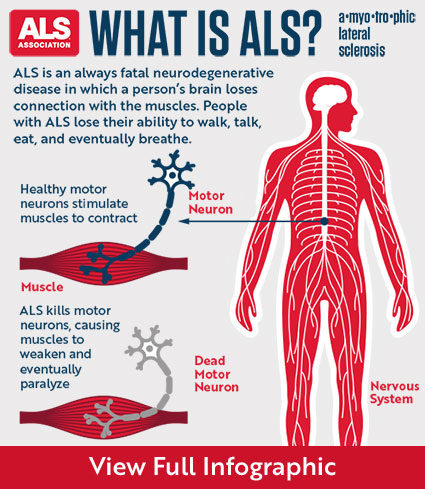 ALS ASSOCIATION

WHAT IS ALS?

a•myo•tro•phic lateral sclerosis

ALS is an always fatal neurodegenerative disease in which a person's brain loses connection with the muscles. People with ALS lose their ability to walk, talk, eat, and eventually breathe.

Healthy motor neurons stimulate muscles to contract

Motor Neuron

Muscle

ALS kills motor neurons, causing muscles to weaken and eventually paralyze

Dead Motor Neuron

Nervous System

View Full Infographic